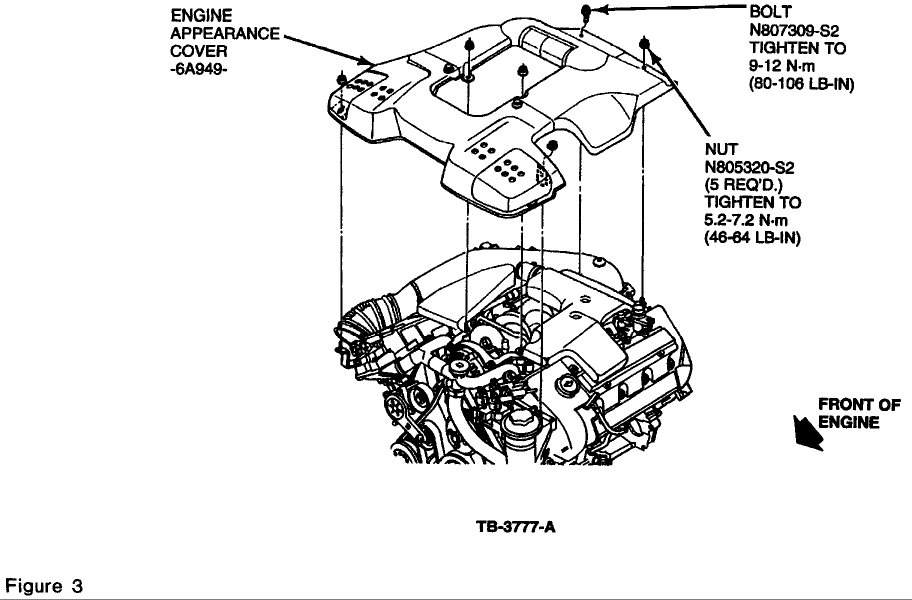 ENGINE APPEARANCE COVER -6A949-

BOLT N807309-S2 TIGHTEN TO 9-12 N·m (80-106 LB-IN)

NUT N805320-S2 (5 REQ'D.) TIGHTEN TO 5.2-7.2 N·m (46-64 LB-IN)

FRONT OF ENGINE

TB-3777-A

Figure 3